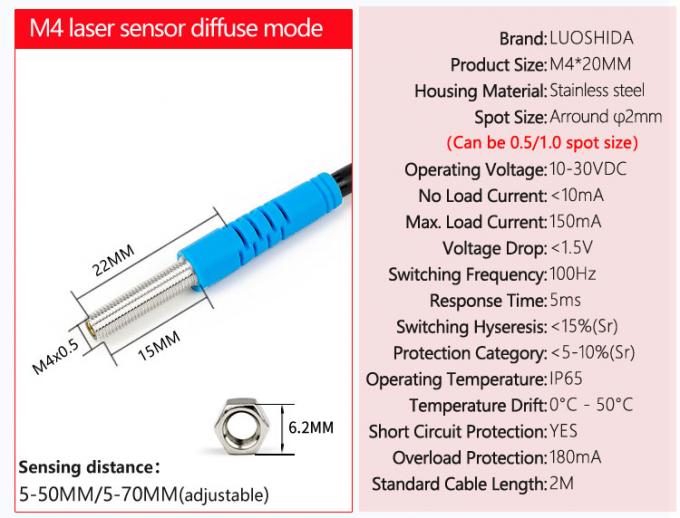 M4 laser sensor diffuse mode

22MM

M4x0.5

15MM

6.2MM

Sensing distance:
5-50MM/5-70MM(adjustable)

Brand: LUOSHIDA
Product Size: M4*20MM
Housing Material: Stainless steel
Spot Size: Arround φ2mm
(Can be 0.5/1.0 spot size)
Operating Voltage: 10-30VDC
No Load Current: <10mA
Max. Load Current: 150mA
Voltage Drop: <1.5V
Switching Frequency: 100Hz
Response Time: 5ms
Switching Hyseresis: <15%(Sr)
Protection Category: <5-10%(Sr)
Operating Temperature: IP65
Temperature Drift: 0°C - 50°C
Short Circuit Protection: YES
Overload Protection: 180mA
Standard Cable Length: 2M